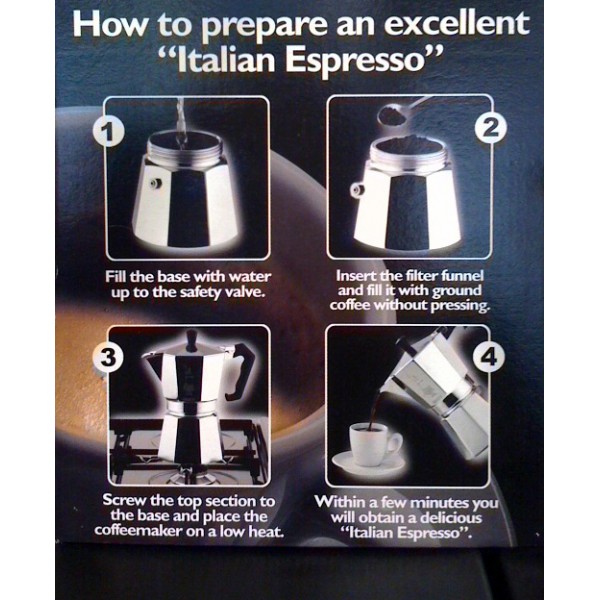 How to prepare an excellent "Italian Espresso"

1

Fill the base with water up to the safety valve.

2

Insert the filter funnel and fill it with ground coffee without pressing.

3

Screw the top section to the base and place the coffeemaker on a low heat.

4

Within a few minutes you will obtain a delicious "Italian Espresso".